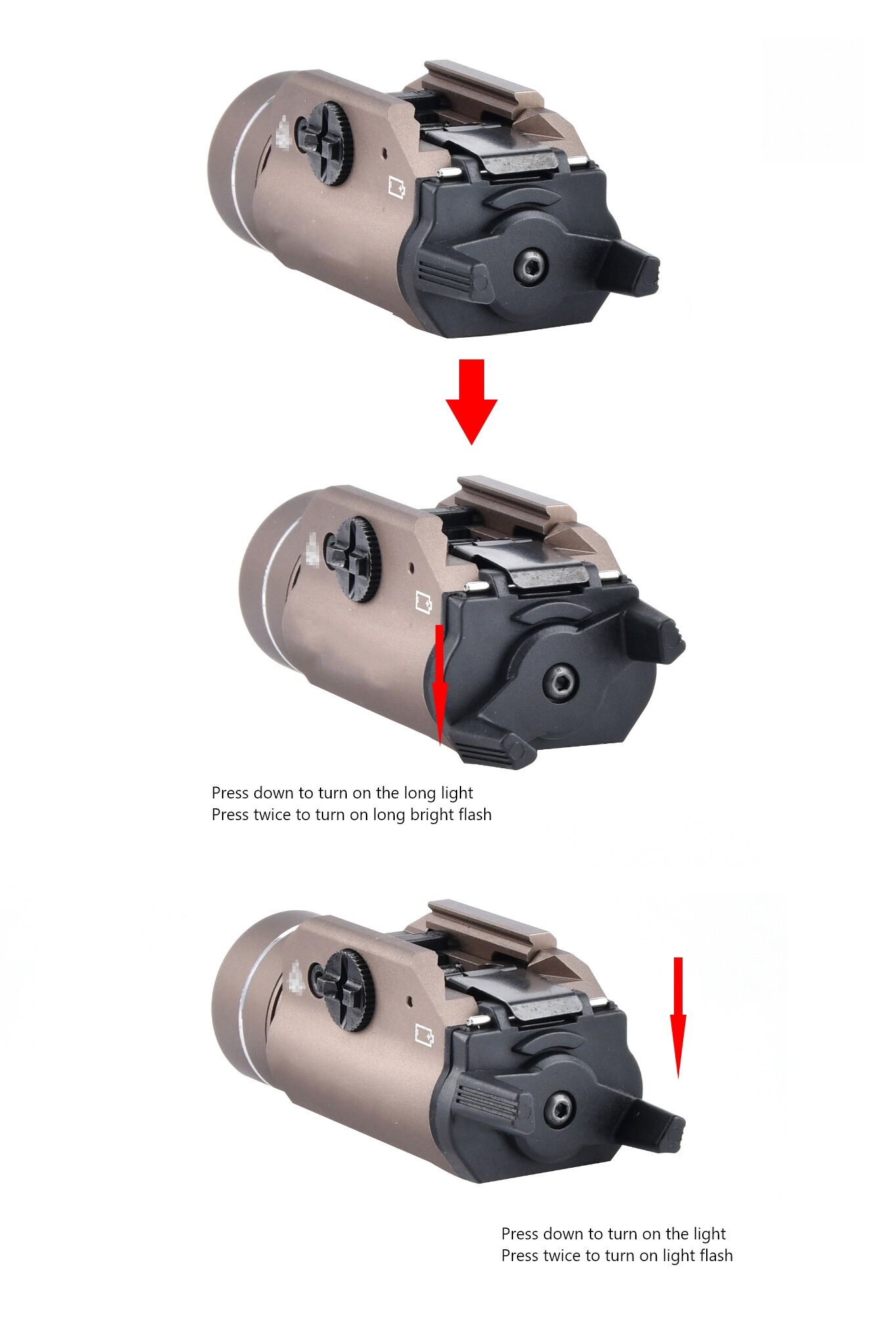 Press down to turn on the long light
Press twice to turn on long bright flash

Press down to turn on the light
Press twice to turn on light flash